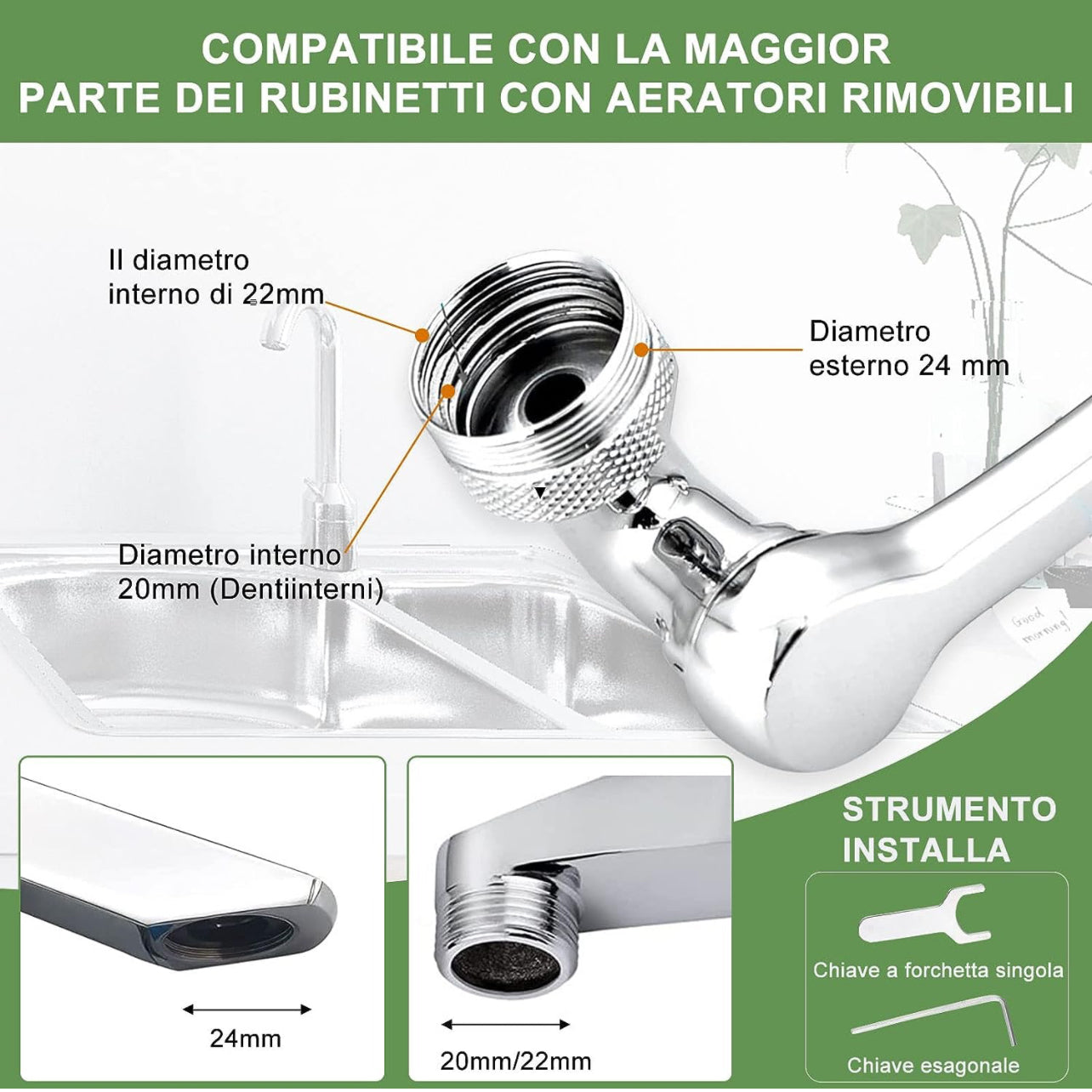 COMPATIBILE CON LA MAGGIOR PARTE DEI RUBINETTI CON AERATORI RIMOVIBILI

Il diametro interno di 22mm

Diametro esterno 24 mm

Diametro interno 20mm (Dentiinterni)

Good morning!

24mm

20mm/22mm

STRUMENTO INSTALLA

Chiave a forchetta singola

Chiave esagonale